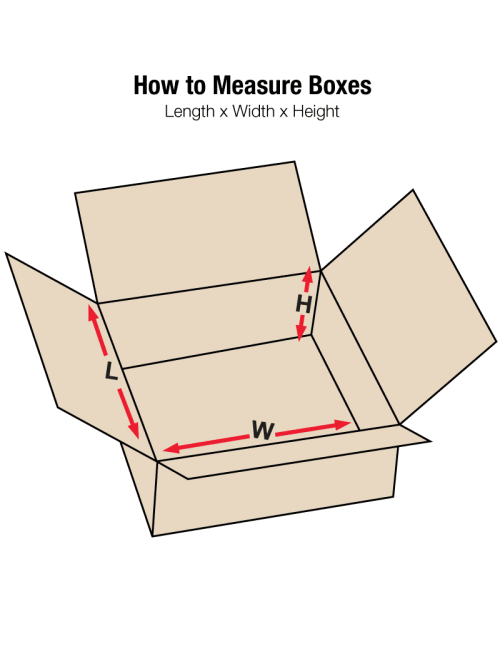 How to Measure Boxes
Length x Width x Height

H
L
W