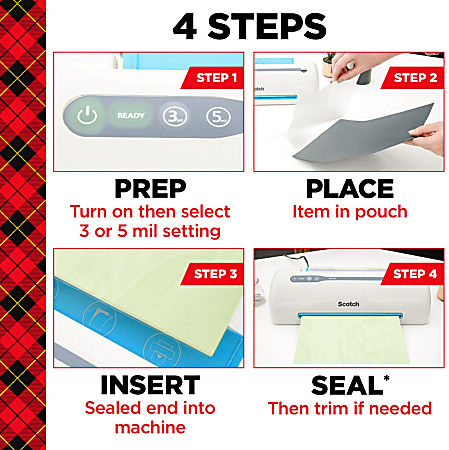 4 STEPS

STEP 1

READY 3 mil 5 mil

PREP
Turn on then select 3 or 5 mil setting

STEP 2

Scotch

PLACE
Item in pouch

STEP 3

INSERT
Sealed end into machine

STEP 4

Scotch

SEAL*
Then trim if needed