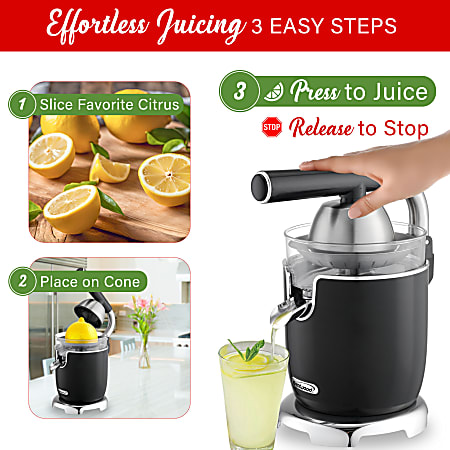 Effortless Juicing 3 EASY STEPS

1 Slice Favorite Citrus

2 Place on Cone

3 Press to Juice

STOP Release to Stop

Brentwood