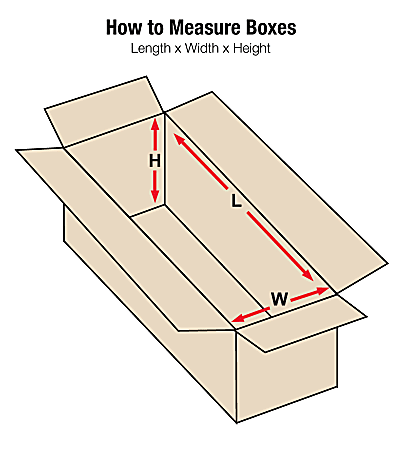 How to Measure Boxes
Length x Width x Height

H

L

W