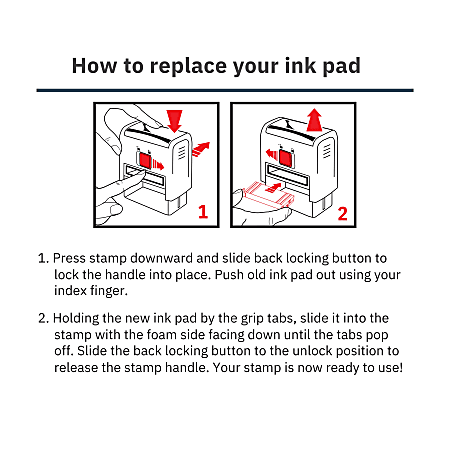 How to replace your ink pad

1

2

1. Press stamp downward and slide back locking button to lock the handle into place. Push old ink pad out using your index finger.

2. Holding the new ink pad by the grip tabs, slide it into the stamp with the foam side facing down until the tabs pop off. Slide the back locking button to the unlock position to release the stamp handle. Your stamp is now ready to use!