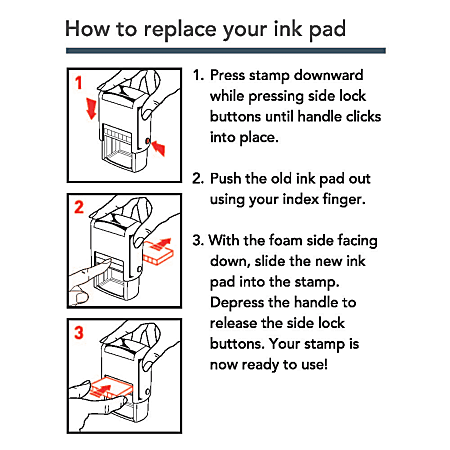 How to replace your ink pad

1

2

3

1. Press stamp downward while pressing side lock buttons until handle clicks into place.

2. Push the old ink pad out using your index finger.

3. With the foam side facing down, slide the new ink pad into the stamp. Depress the handle to release the side lock buttons. Your stamp is now ready to use!