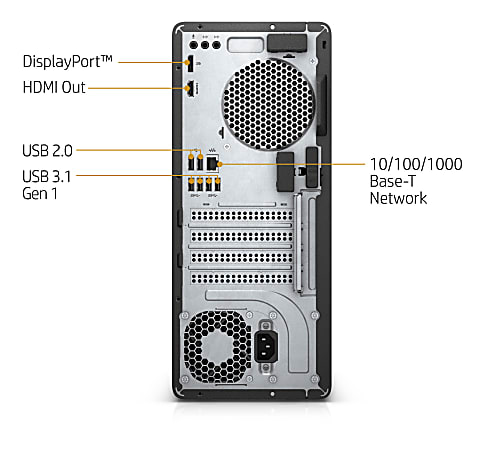 DisplayPort™

HDMI Out

USB 2.0

USB 3.1 Gen 1

10/100/1000 Base-T Network