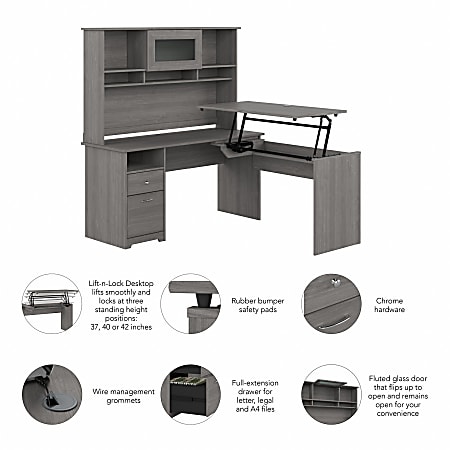 Lift-n-Lock Desktop lifts smoothly and locks at three standing height positions: 37, 40 or 42 inches

Rubber bumper safety pads

Chrome hardware

Wire management grommets

Full-extension drawer for letter, legal and A4 files

Fluted glass door that flips up to open and remains open for your convenience