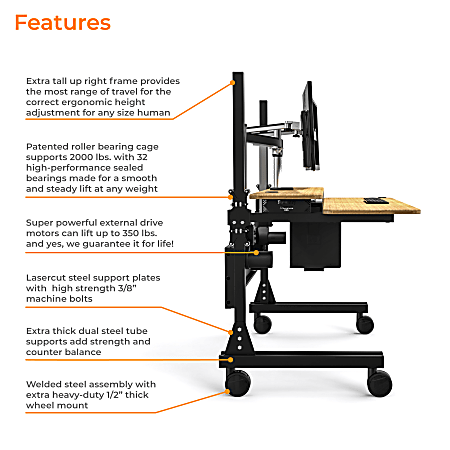 Features

Extra tall up right frame provides the most range of travel for the correct ergonomic height adjustment for any size human

Patented roller bearing cage supports 2000 lbs. with 32 high-performance sealed bearings made for a smooth and steady lift at any weight

Super powerful external drive motors can lift up to 350 lbs. and yes, we guarantee it for life!

Lasercut steel support plates with high strength 3/8" machine bolts

Extra thick dual steel tube supports add strength and counter balance

Welded steel assembly with extra heavy-duty 1/2" thick wheel mount