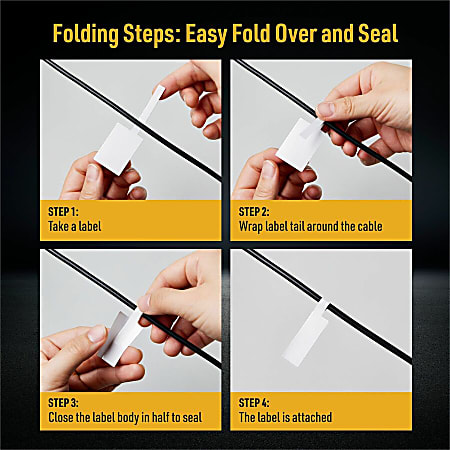 Folding Steps: Easy Fold Over and Seal

STEP 1:
Take a label

STEP 2:
Wrap label tail around the cable

STEP 3:
Close the label body in half to seal

STEP 4:
The label is attached