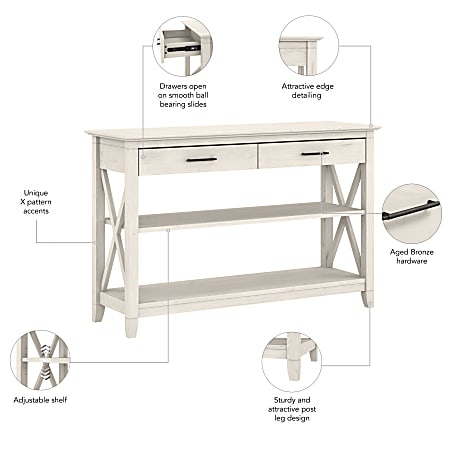 Drawers open on smooth ball bearing slides

Attractive edge detailing

Unique X pattern accents

Aged Bronze hardware

Adjustable shelf

Sturdy and attractive post leg design