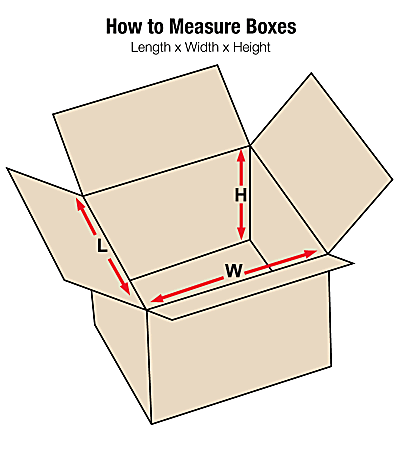 How to Measure Boxes
Length x Width x Height

H

L

W