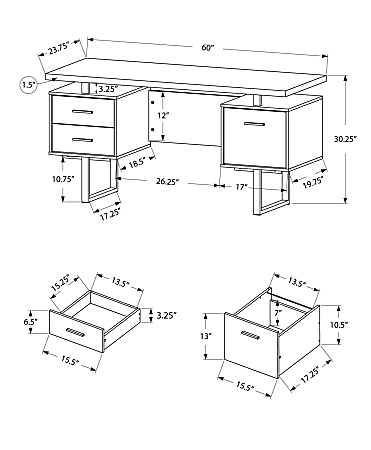 23.75"
60"
1.5"
3.25"
12"
30.25"
18.5"
10.75"
26.25"
17"
19.75"
17.25"

15.25"
13.5"
6.5"
3.25"
15.5"

13.5"
7"
13"
10.5"
15.5"
17.25"