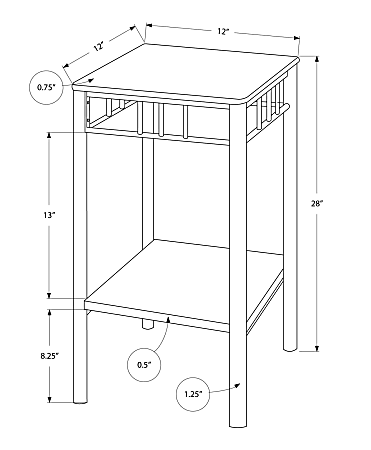 12"

12"

0.75"

13"

28"

8.25"

0.5"

1.25"