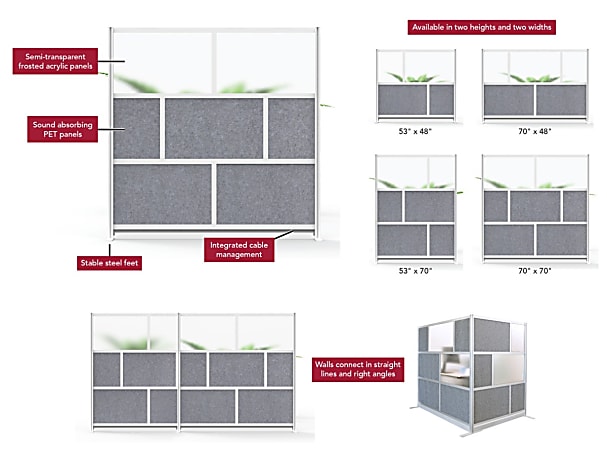 Semi-transparent frosted acrylic panels

Sound absorbing PET panels

Stable steel feet

Integrated cable management

Available in two heights and two widths

53" x 48"

70" x 48"

53" x 70"

70" x 70"

Walls connect in straight lines and right angles