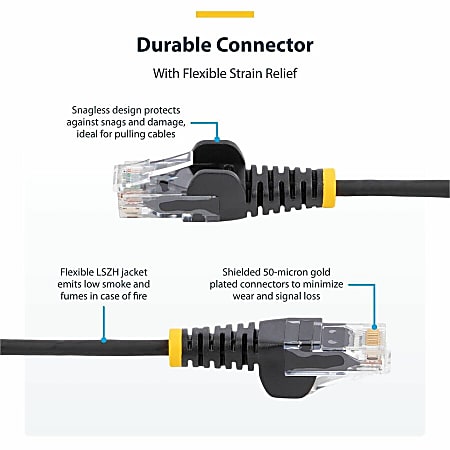 Durable Connector

With Flexible Strain Relief

Snagless design protects against snags and damage, ideal for pulling cables

Flexible LSZH jacket emits low smoke and fumes in case of fire

Shielded 50-micron gold plated connectors to minimize wear and signal loss