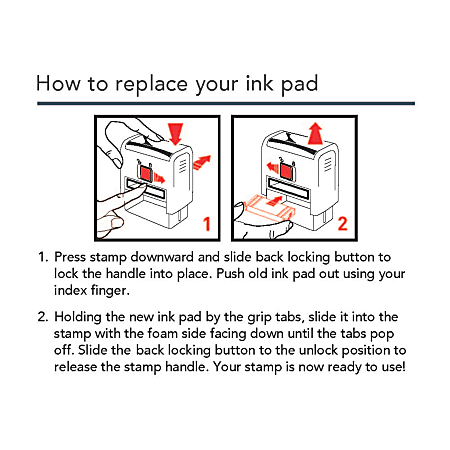 How to replace your ink pad

1

2

1. Press stamp downward and slide back locking button to lock the handle into place. Push old ink pad out using your index finger.

2. Holding the new ink pad by the grip tabs, slide it into the stamp with the foam side facing down until the tabs pop off. Slide the back locking button to the unlock position to release the stamp handle. Your stamp is now ready to use!