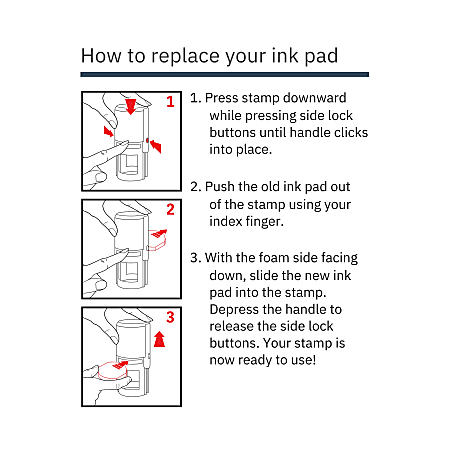 How to replace your ink pad

1

2

3

1. Press stamp downward while pressing side lock buttons until handle clicks into place.

2. Push the old ink pad out of the stamp using your index finger.

3. With the foam side facing down, slide the new ink pad into the stamp. Depress the handle to release the side lock buttons. Your stamp is now ready to use!