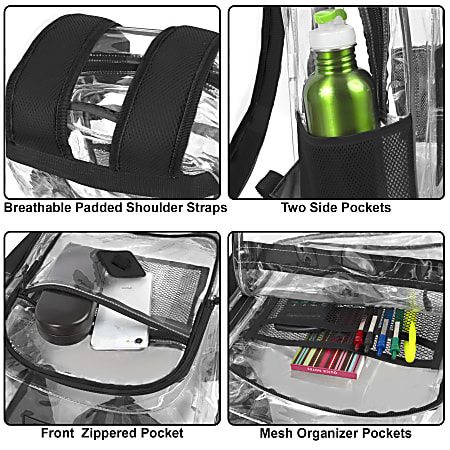 Breathable Padded Shoulder Straps

Two Side Pockets

Front Zippered Pocket

Mesh Organizer Pockets