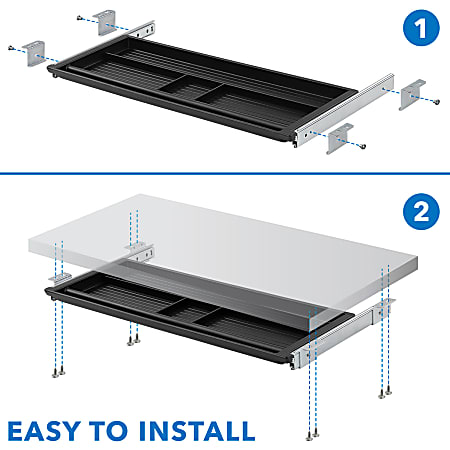 1

2

EASY TO INSTALL