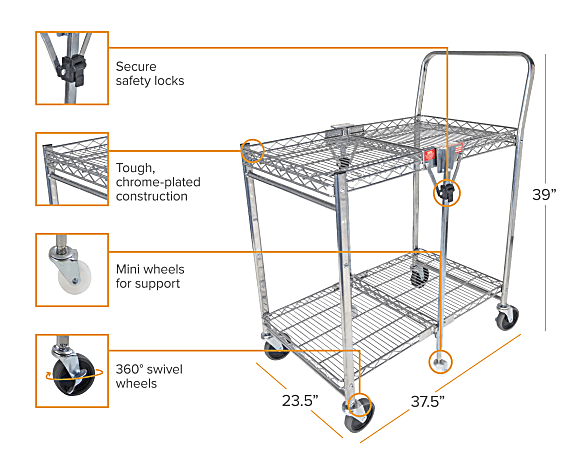 Secure safety locks

Tough, chrome-plated construction

Mini wheels for support

360° swivel wheels

39”

23.5”

37.5”