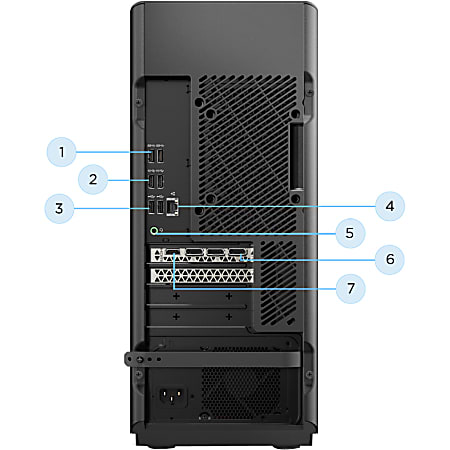 1
2
3
4
5
6
7