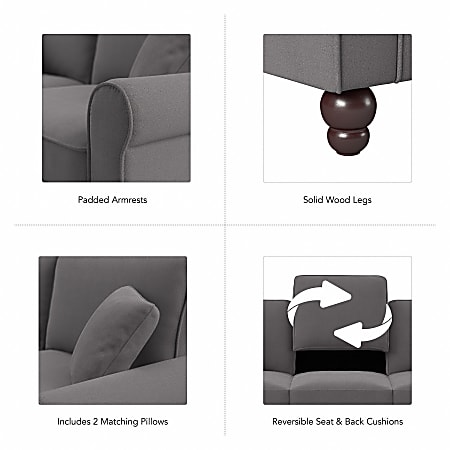 Padded Armrests

Solid Wood Legs

Includes 2 Matching Pillows

Reversible Seat & Back Cushions