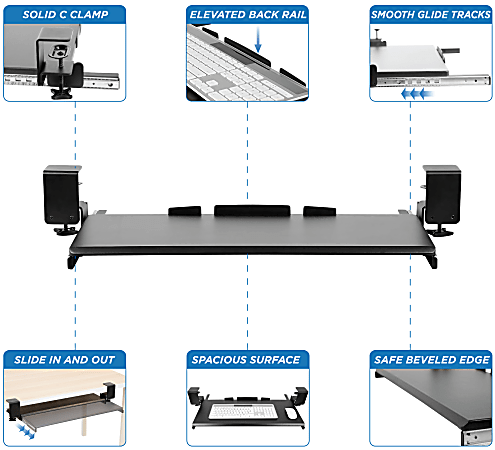 SOLID C CLAMP

ELEVATED BACK RAIL

SMOOTH GLIDE TRACKS

SLIDE IN AND OUT

SPACIOUS SURFACE

SAFE BEVELED EDGE