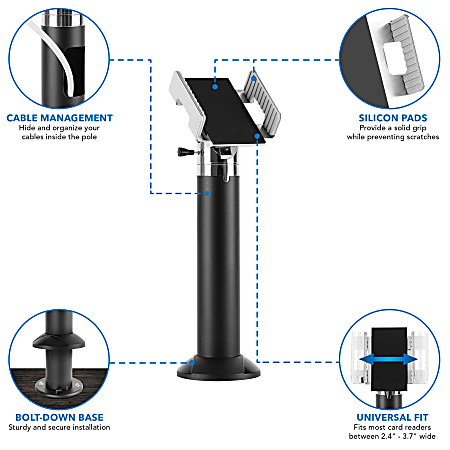 CABLE MANAGEMENT
Hide and organize your cables inside the pole

SILICON PADS
Provide a solid grip while preventing scratches

BOLT-DOWN BASE
Sturdy and secure installation

UNIVERSAL FIT
Fits most card readers between 2.4" - 3.7" wide