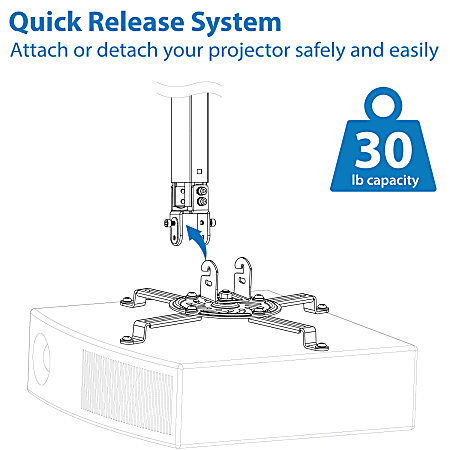 Quick Release System
Attach or detach your projector safely and easily

30
lb capacity