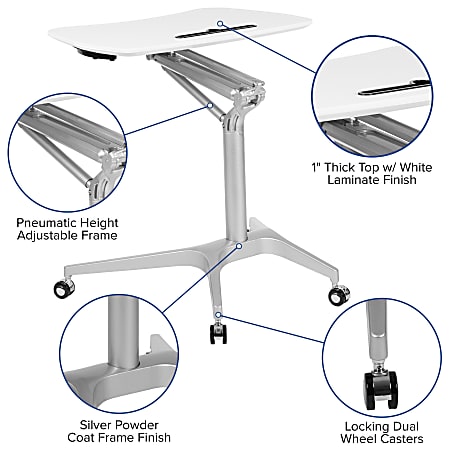 1" Thick Top w/ White Laminate Finish

Pneumatic Height Adjustable Frame

Silver Powder Coat Frame Finish

Locking Dual Wheel Casters