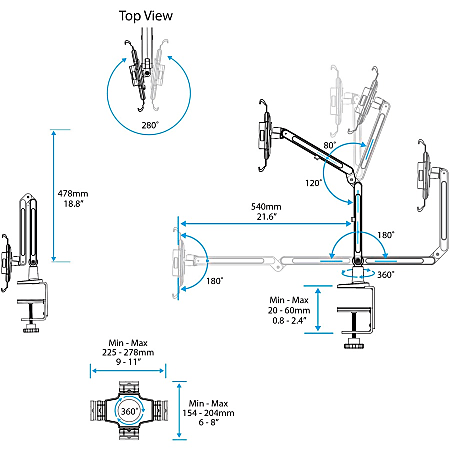 Top View

280°

478mm
18.8"

80°

120°

540mm
21.6"

180°

180°

360°

Min - Max
20 - 60mm
0.8 - 2.4"

Min - Max
225 - 278mm
9 - 11"

360°

Min - Max
154 - 204mm
6 - 8"