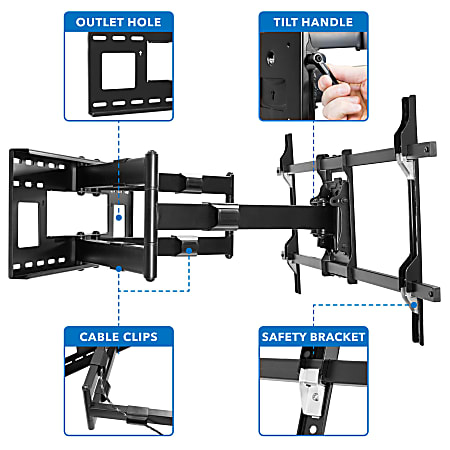 OUTLET HOLE

TILT HANDLE

CABLE CLIPS

SAFETY BRACKET